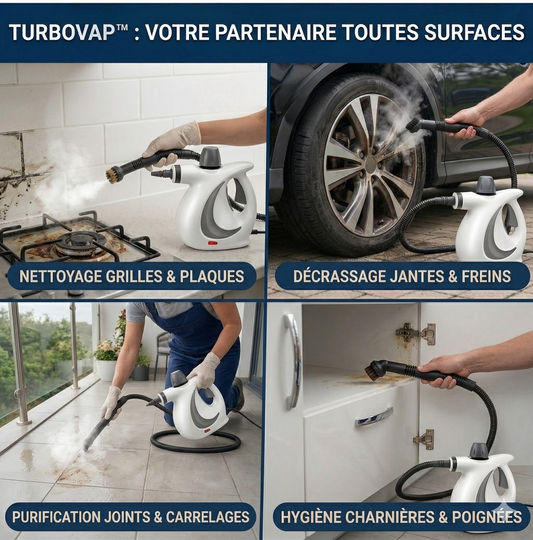 TURBOVAP™ : VOTRE PARTENAIRE TOUTES SURFACES

NETTOYAGE GRILLES & PLAQUES

DÉCRASSAGE JANTES & FREINS

PURIFICATION JOINTS & CARRELAGES

HYGIÈNE CHARNIÈRES & POIGNÉES